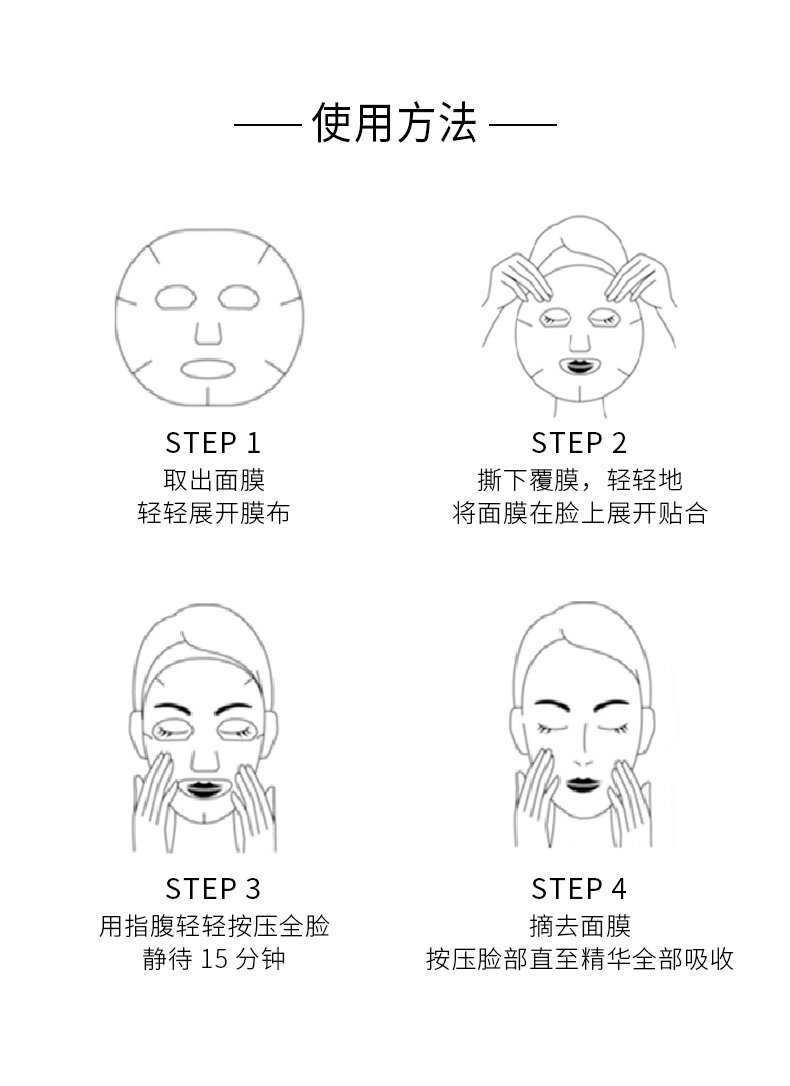 —— 使用方法 ——

STEP 1
取出面膜
轻轻展开膜布

STEP 2
撕下覆膜，轻轻地
将面膜在脸上展开贴合

STEP 3
用指腹轻轻按压全脸
静待 15 分钟

STEP 4
摘去面膜
按压脸部直至精华全部吸收