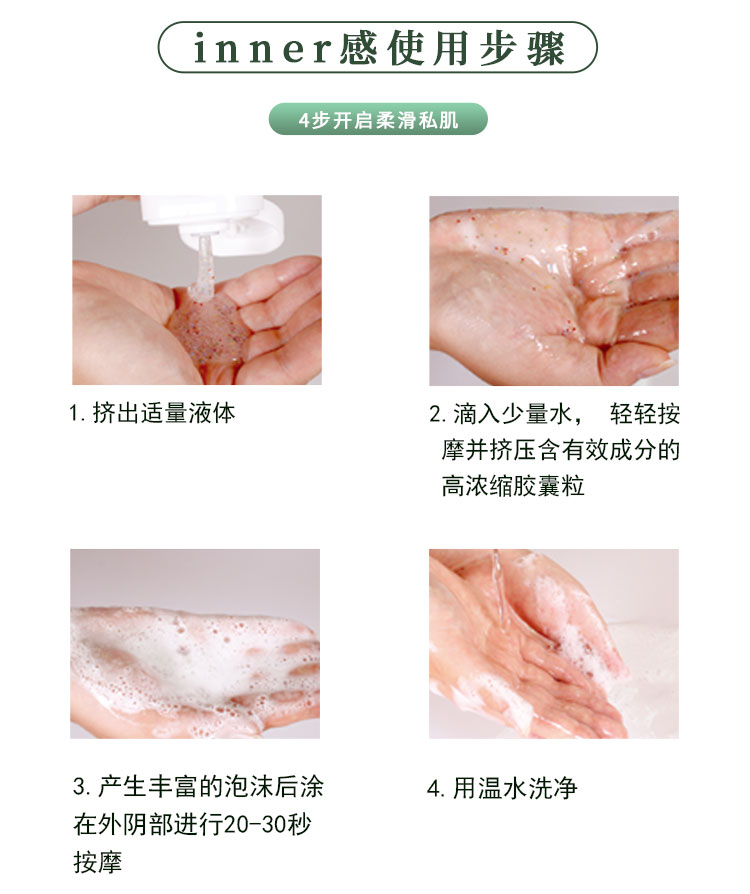 inner感使用步骤

4步开启柔滑私肌

1. 挤出适量液体

2. 滴入少量水， 轻轻按摩并挤压含有效成分的高浓缩胶囊粒

3. 产生丰富的泡沫后涂在外阴部进行20-30秒按摩

4. 用温水洗净