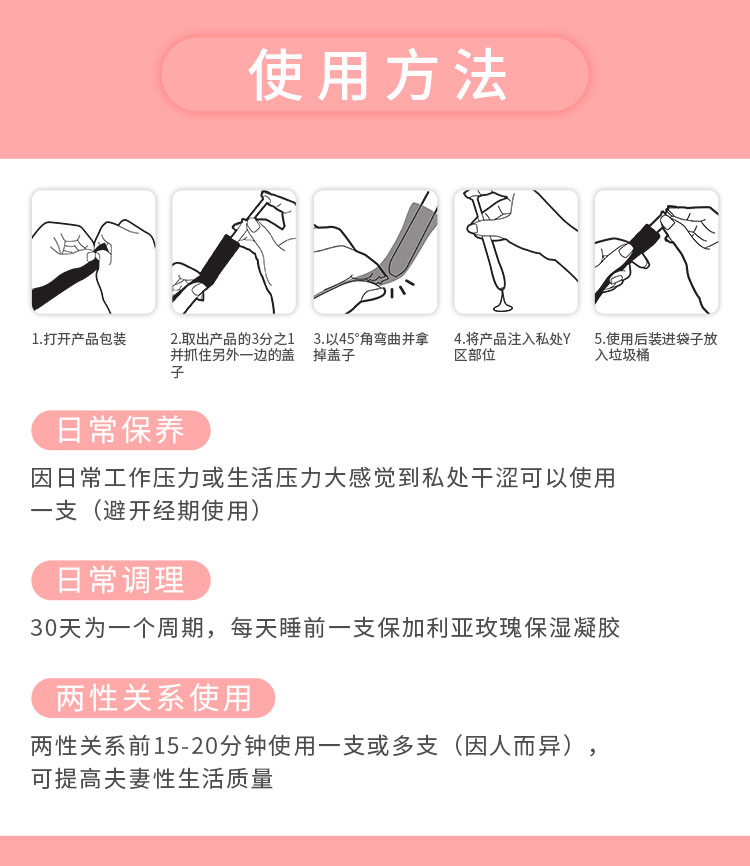 使用方法

1.打开产品包装

2.取出产品的3分之1并抓住另外一边的盖子

3.以45°角弯曲并拿掉盖子

4.将产品注入私处Y区部位

5.使用后装进袋子放入垃圾桶

日常保养

因日常工作压力或生活压力大感觉到私处干涩可以使用一支（避开经期使用）

日常调理

30天为一个周期，每天睡前一支保加利亚玫瑰保湿凝胶

两性关系使用

两性关系前15-20分钟使用一支或多支（因人而异），可提高夫妻性生活质量