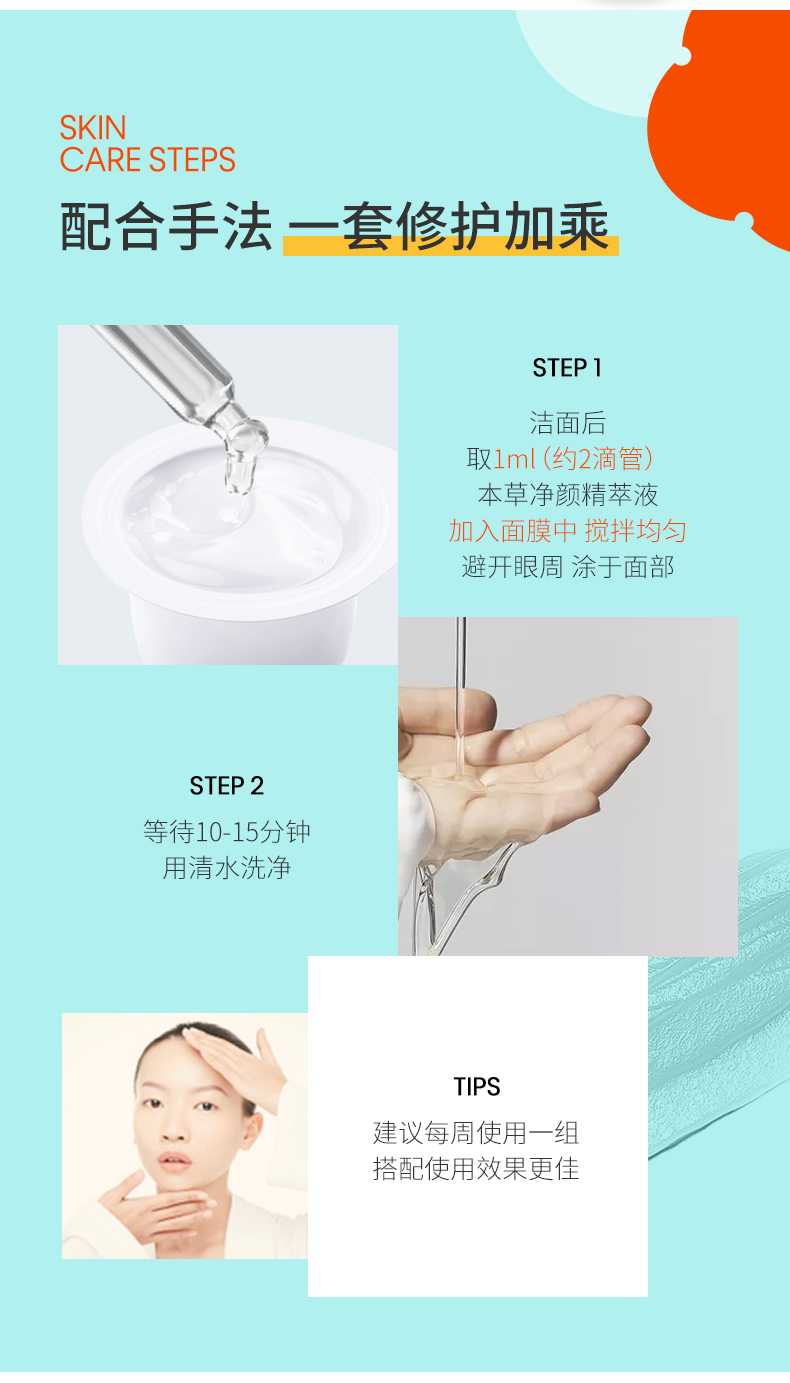 SKIN
CARE STEPS

配合手法 一套修护加乘

STEP 1

洁面后
取1ml（约2滴管）
本草净颜精萃液
加入面膜中 搅拌均匀
避开眼周 涂于面部

STEP 2

等待10-15分钟
用清水洗净

TIPS

建议每周使用一组
搭配使用效果更佳