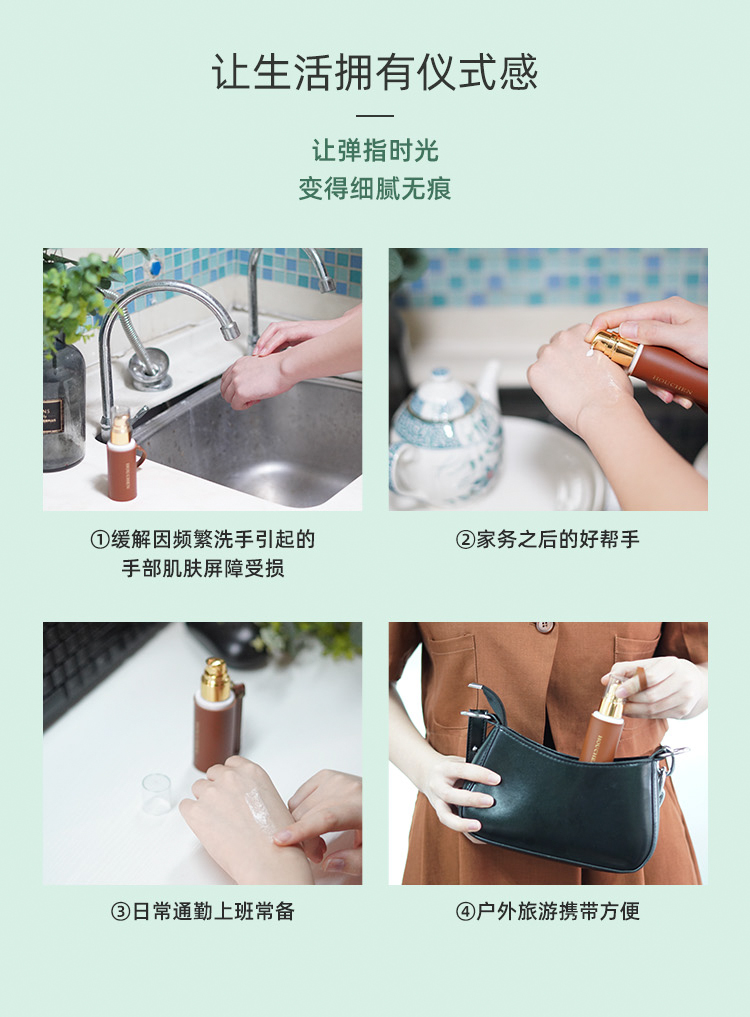 让生活拥有仪式感

让弹指时光
变得细腻无痕

①缓解因频繁洗手引起的手部肌肤屏障受损

②家务之后的好帮手

③日常通勤上班常备

④户外旅游携带方便