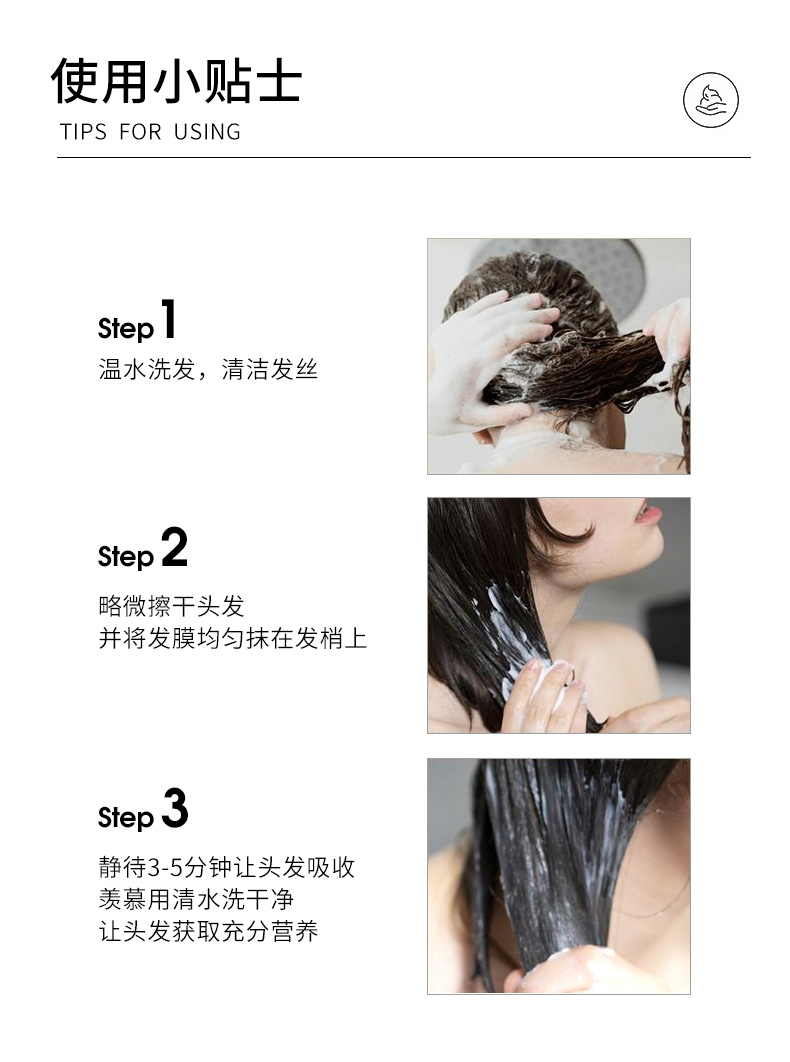 使用小贴士
TIPS FOR USING

Step 1
温水洗发，清洁发丝

Step 2
略微擦干头发
并将发膜均匀抹在发梢上

Step 3
静待3-5分钟让头发吸收
羡慕用清水洗干净
让头发获取充分营养