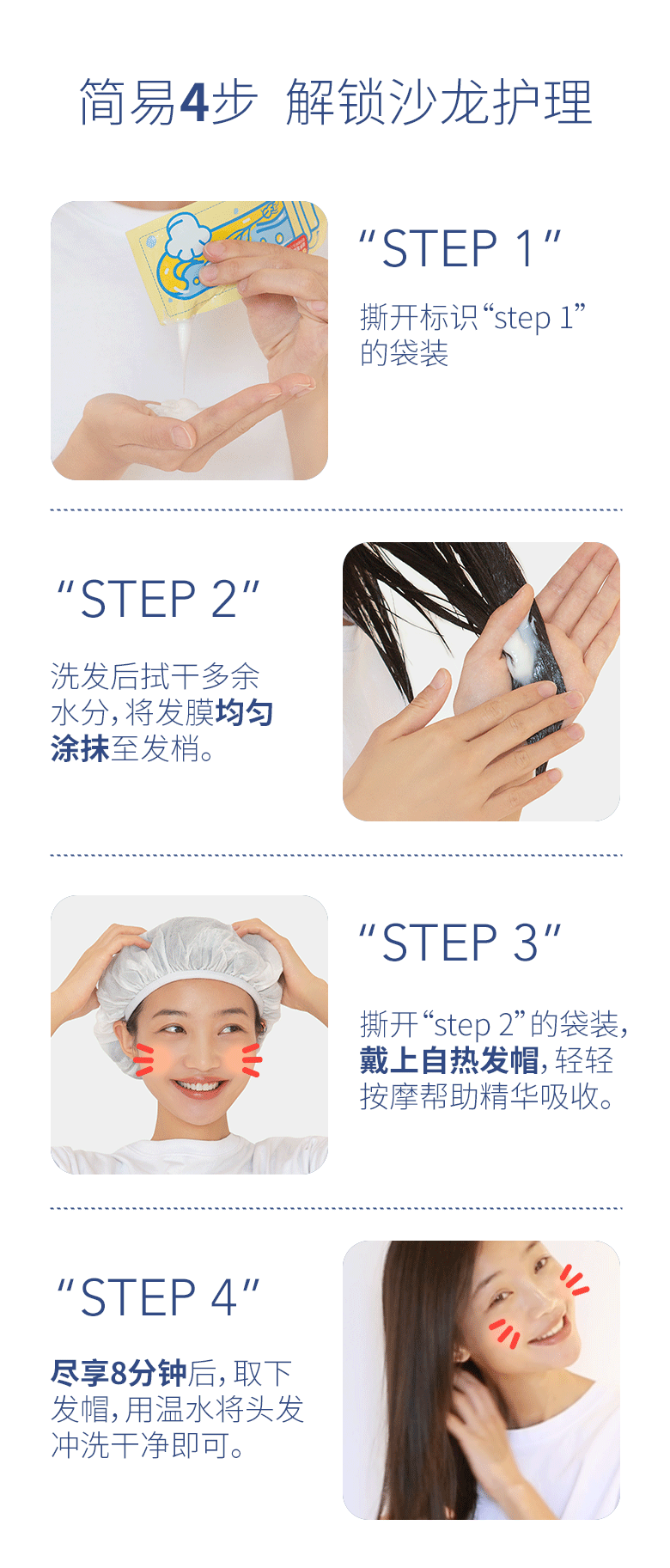 简易4步 解锁沙龙护理

“STEP 1”

撕开标识“step 1”的袋装

“STEP 2”

洗发后拭干多余水分，将发膜均匀涂抹至发梢。

“STEP 3”

撕开“step 2”的袋装，戴上自热发帽，轻轻按摩帮助精华吸收。

“STEP 4”

尽享8分钟后，取下发帽，用温水将头发冲洗干净即可。