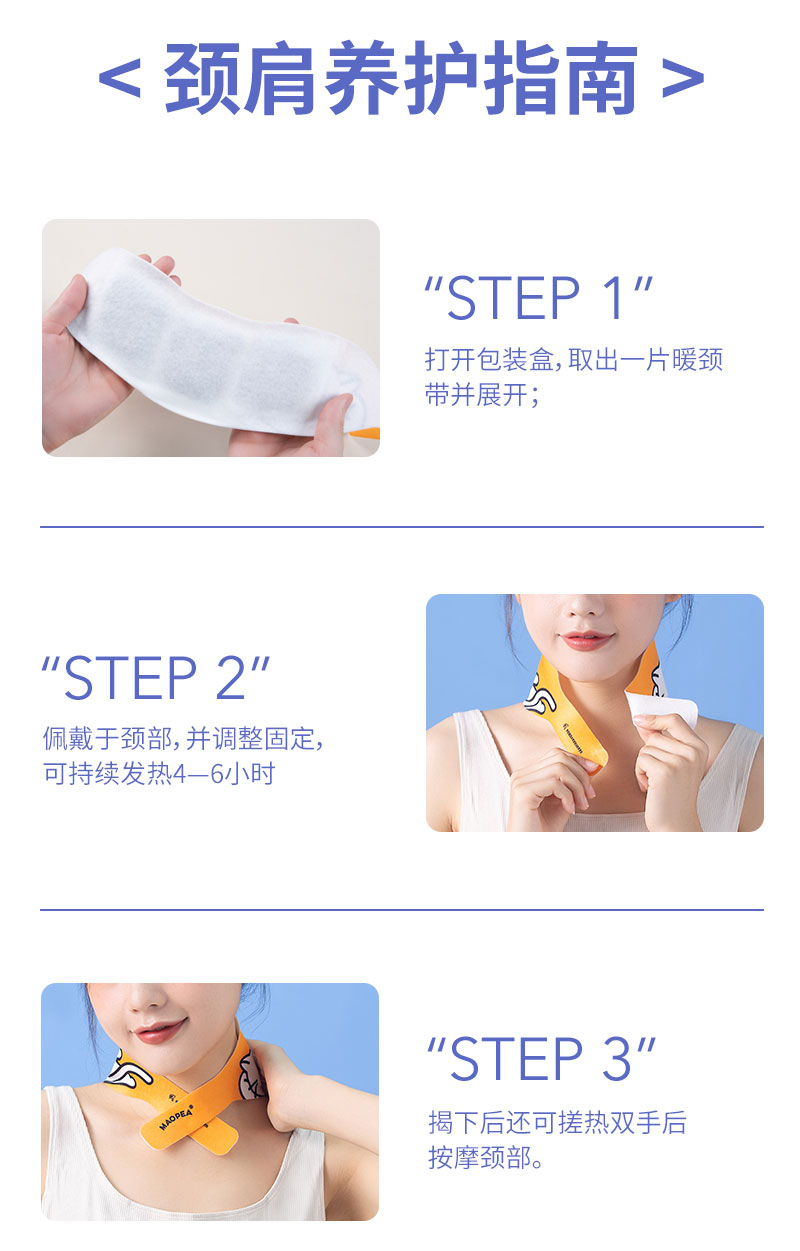 < 颈肩养护指南 >

“STEP 1”

打开包装盒,取出一片暖颈带并展开;

“STEP 2”

佩戴于颈部,并调整固定,可持续发热4—6小时

“STEP 3”

揭下后还可搓热双手后按摩颈部。

MAOPEA