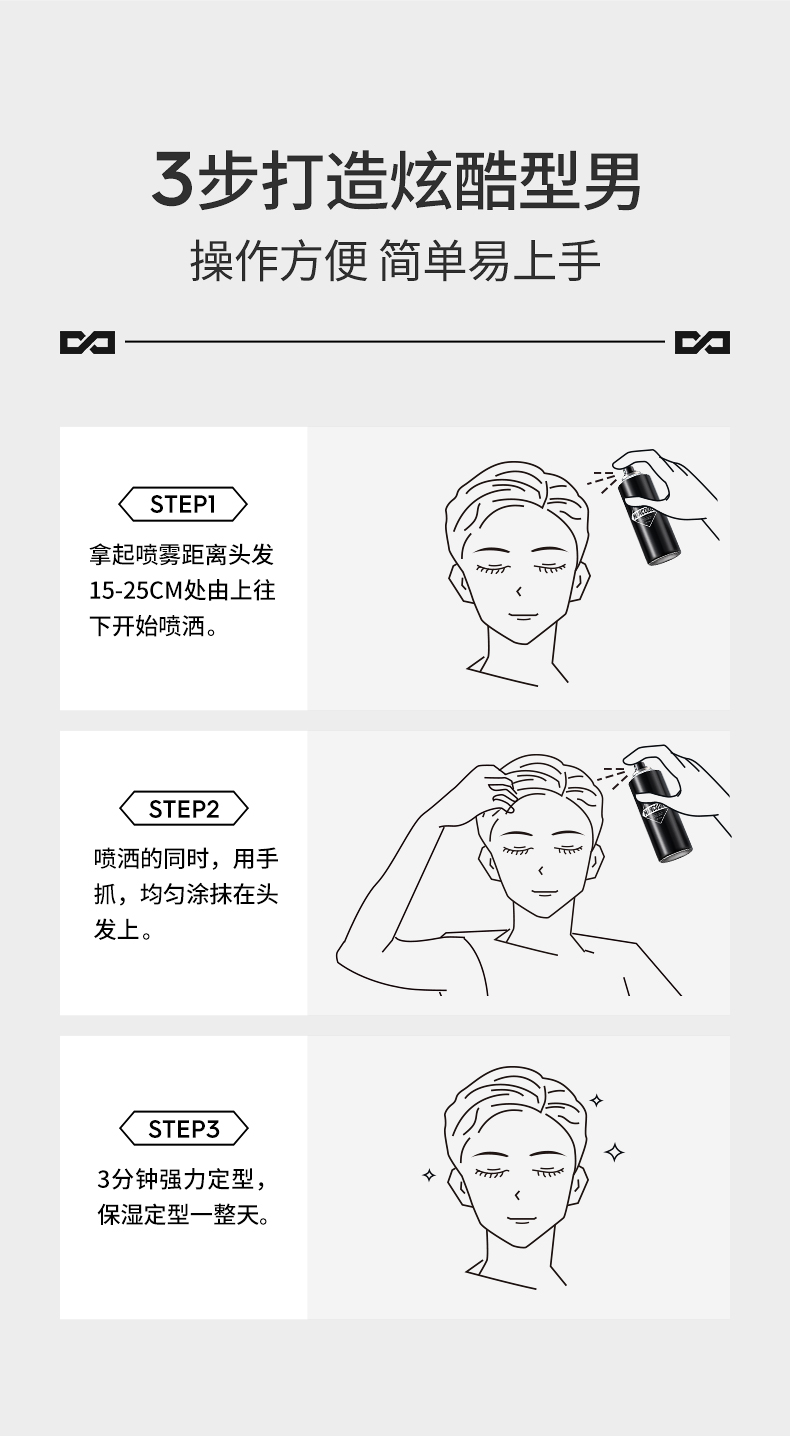 3步打造炫酷型男
操作方便 简单易上手

STEP1
拿起喷雾距离头发15-25CM处由上往下开始喷洒。

STEP2
喷洒的同时，用手抓，均匀涂抹在头发上。

STEP3
3分钟强力定型，保湿定型一整天。