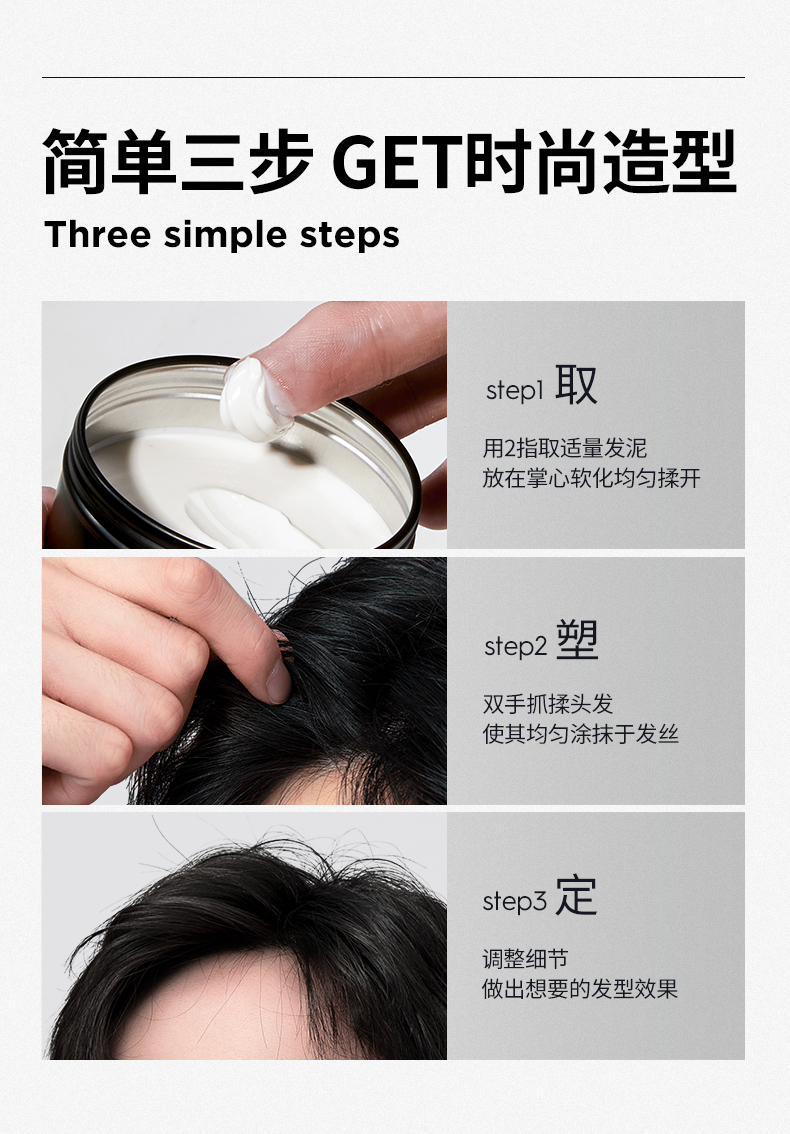 简单三步 GET时尚造型

Three simple steps

step1 取

用2指取适量发泥
放在掌心软化均匀揉开

step2 塑

双手抓揉头发
使其均匀涂抹于发丝

step3 定

调整细节
做出想要的发型效果