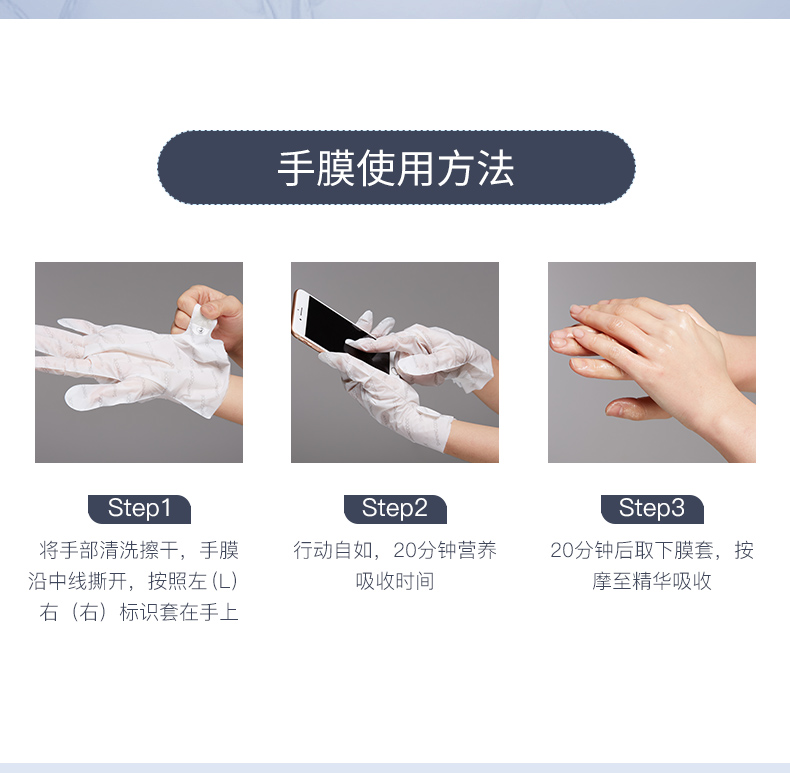 手膜使用方法

Step1

将手部清洗擦干，手膜沿中线撕开，按照左（L）右（右）标识套在手上

Step2

行动自如，20分钟营养吸收时间

Step3

20分钟后取下膜套，按摩至精华吸收