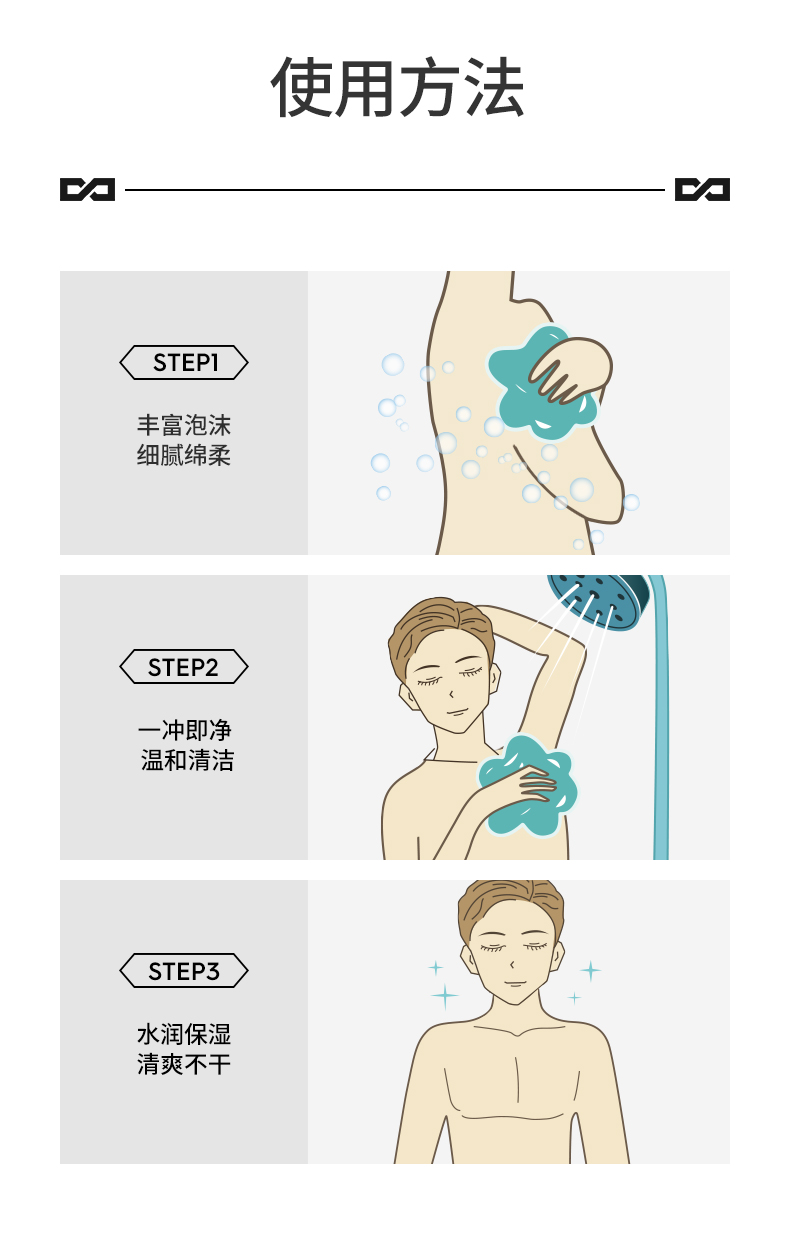 使用方法

STEP1

丰富泡沫
细腻绵柔

STEP2

一冲即净
温和清洁

STEP3

水润保湿
清爽不干