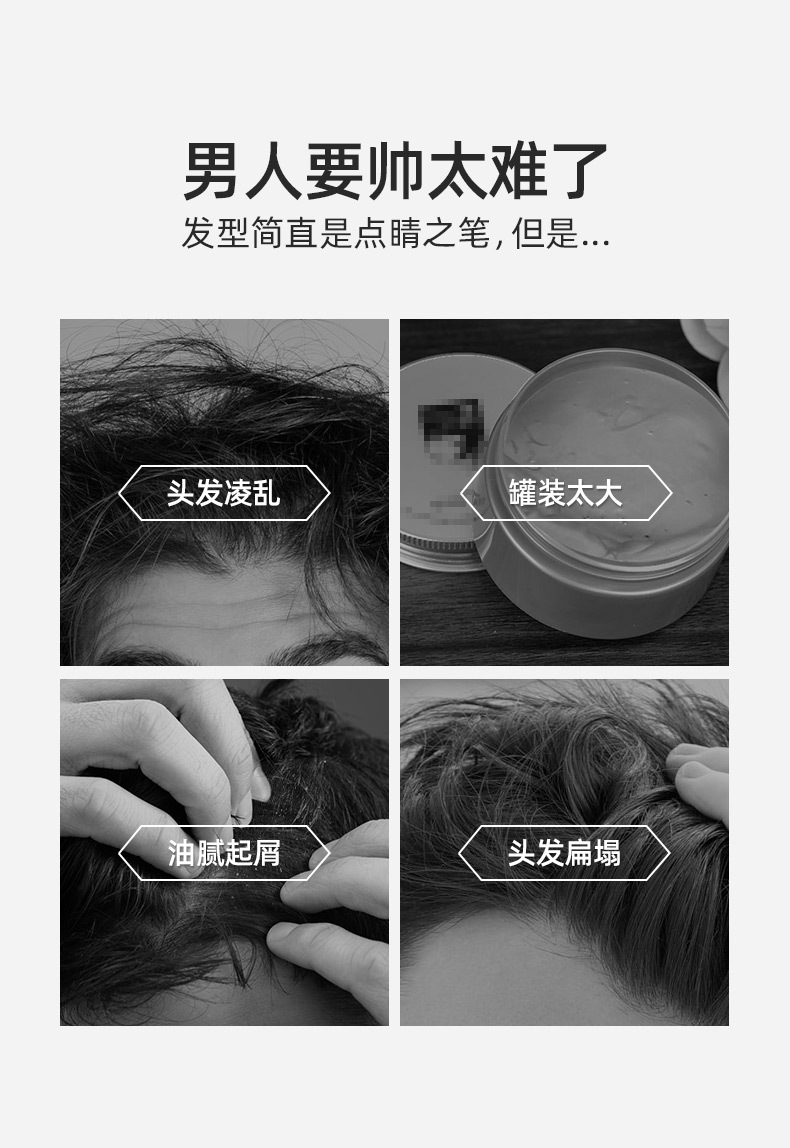 男人要帅太难了
发型简直是点睛之笔，但是...

头发凌乱

罐装太大

油腻起屑

头发扁塌