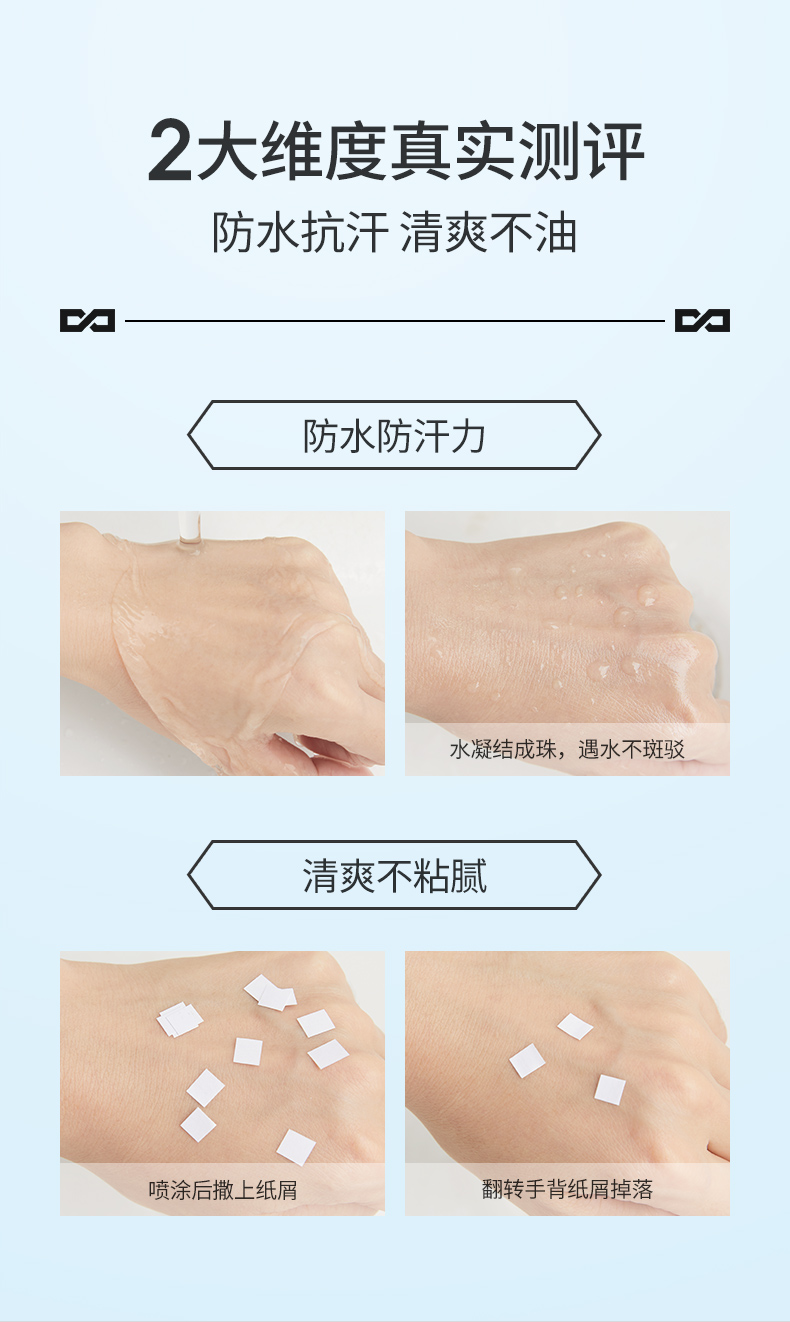 2大维度真实测评

防水抗汗 清爽不油

防水防汗力

水凝结成珠，遇水不斑驳

清爽不粘腻

喷涂后撒上纸屑

翻转手背纸屑掉落