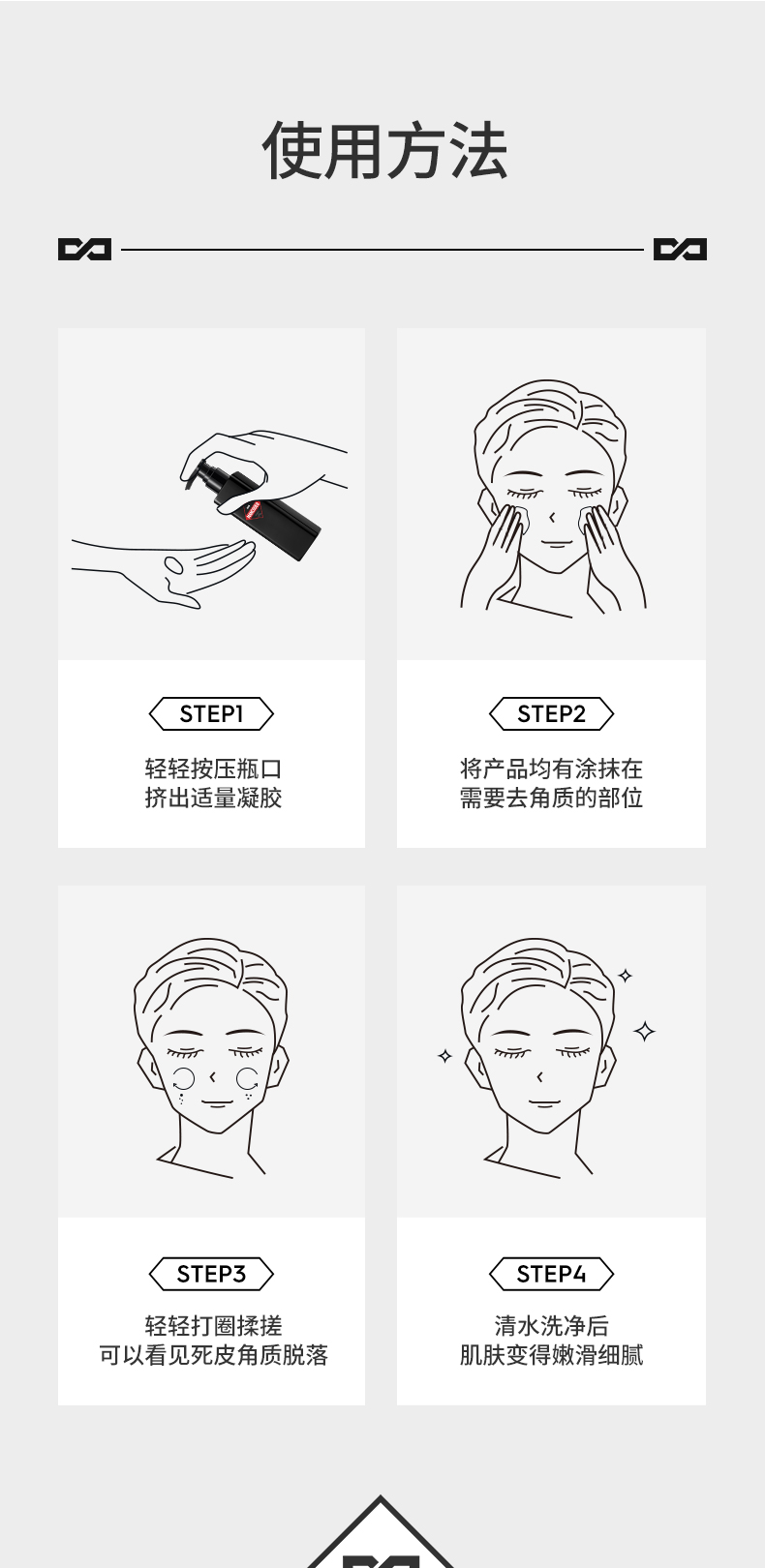 使用方法

STEP1

轻轻按压瓶口
挤出适量凝胶

STEP2

将产品均有涂抹在
需要去角质的部位

STEP3

轻轻打圈揉搓
可以看见死皮角质脱落

STEP4

清水洗净后
肌肤变得嫩滑细腻