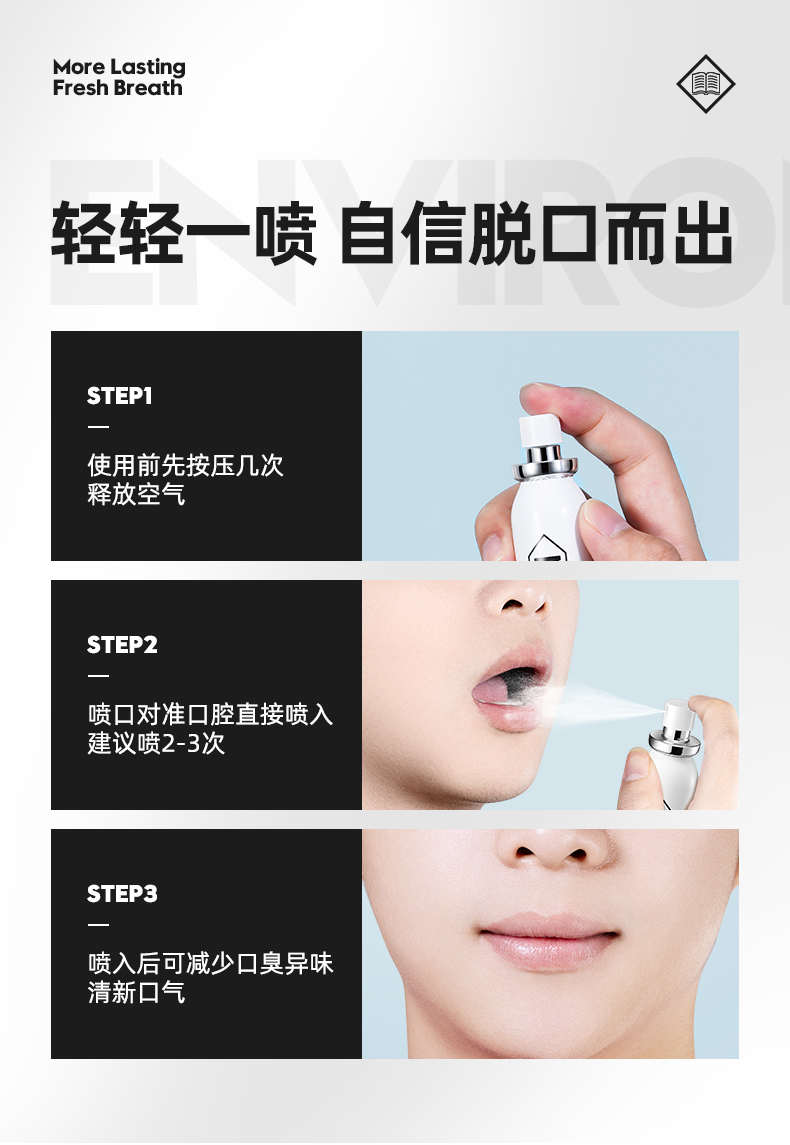 More Lasting
Fresh Breath

ENVIRO

轻轻一喷 自信脱口而出

STEP1
—
使用前先按压几次
释放空气

STEP2
—
喷口对准口腔直接喷入
建议喷2-3次

STEP3
—
喷入后可减少口臭异味
清新口气