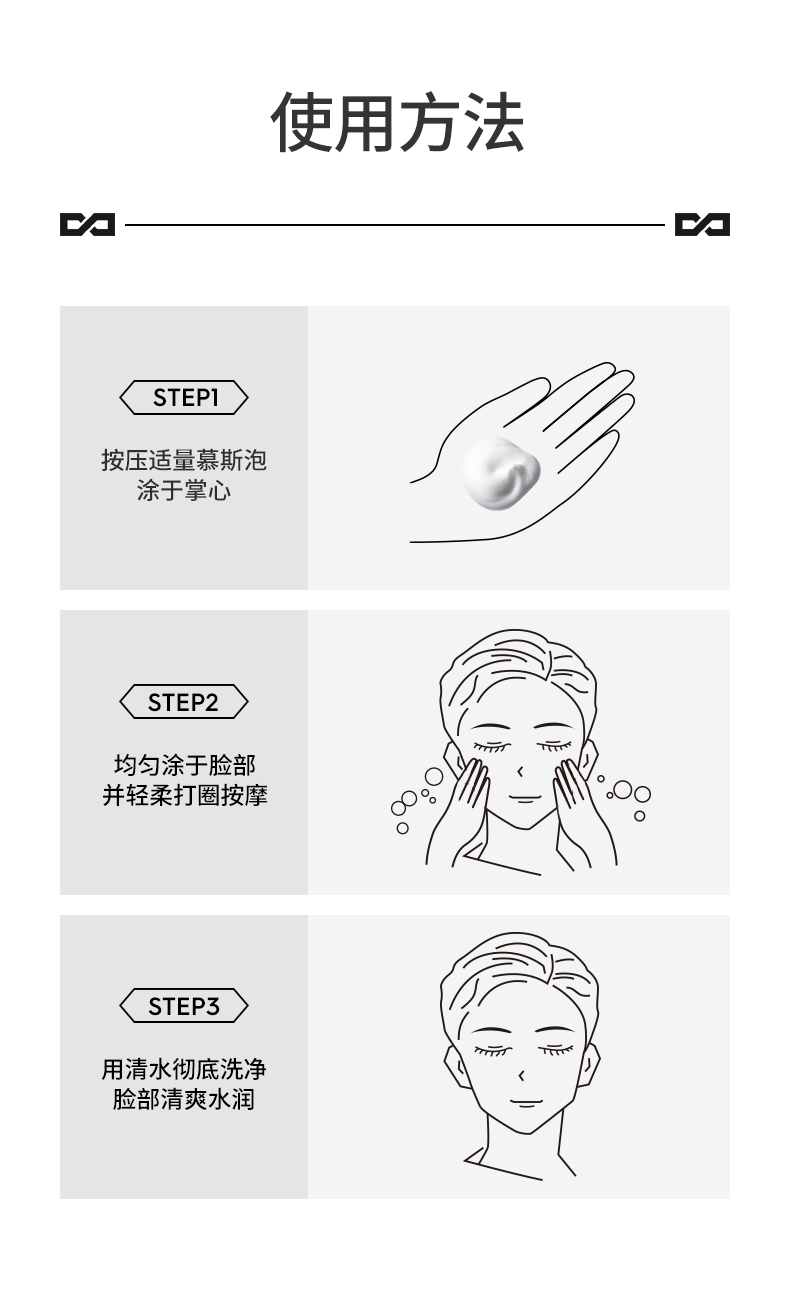 使用方法

STEP1

按压适量慕斯泡
涂于掌心

STEP2

均匀涂于脸部
并轻柔打圈按摩

STEP3

用清水彻底洗净
脸部清爽水润