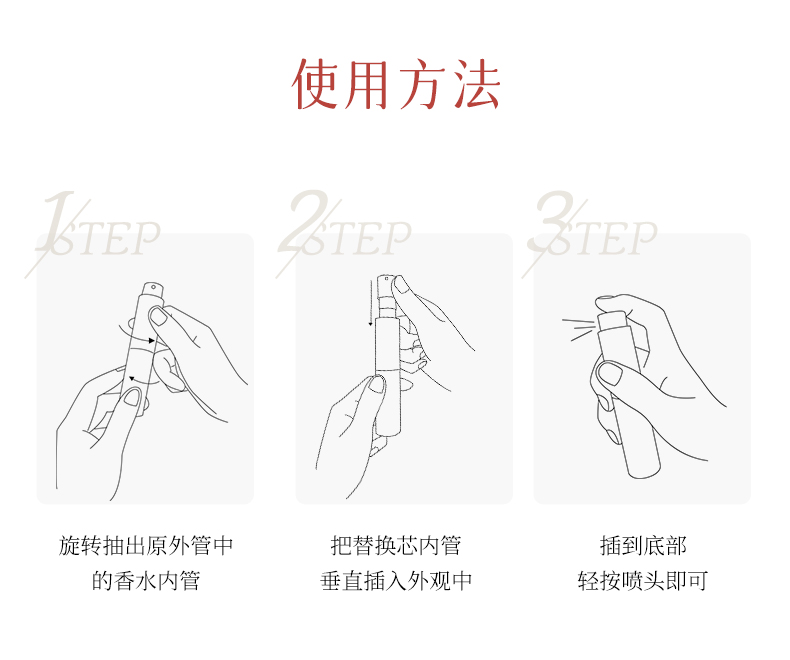 使用方法

1 STEP

旋转抽出原外管中的香水内管

2 STEP

把替换芯内管垂直插入外观中

3 STEP

插到底部轻按喷头即可