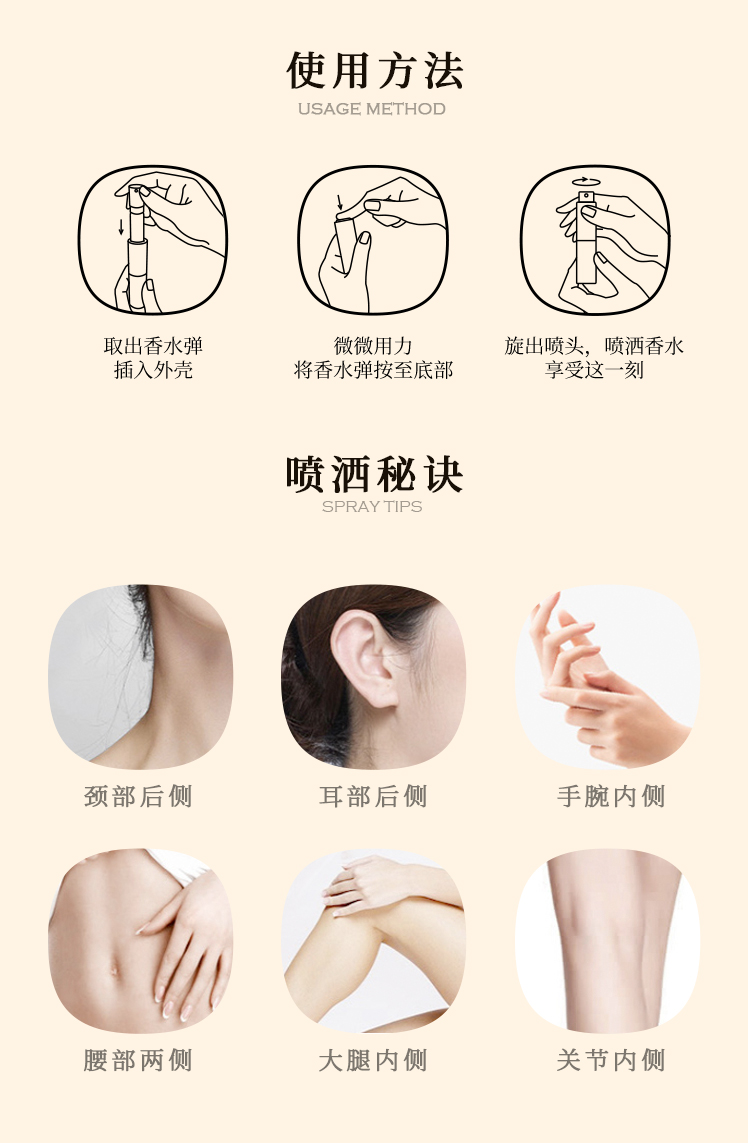 使用方法
USAGE METHOD

取出香水弹
插入外壳

微微用力
将香水弹按至底部

旋出喷头，喷洒香水
享受这一刻

喷洒秘诀
SPRAY TIPS

颈部后侧

耳部后侧

手腕内侧

腰部两侧

大腿内侧

关节内侧