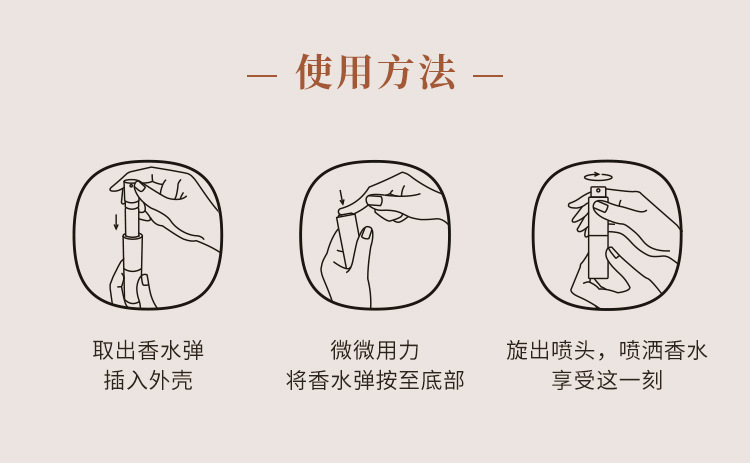 — 使用方法 —

取出香水弹
插入外壳

微微用力
将香水弹按至底部

旋出喷头，喷洒香水
享受这一刻