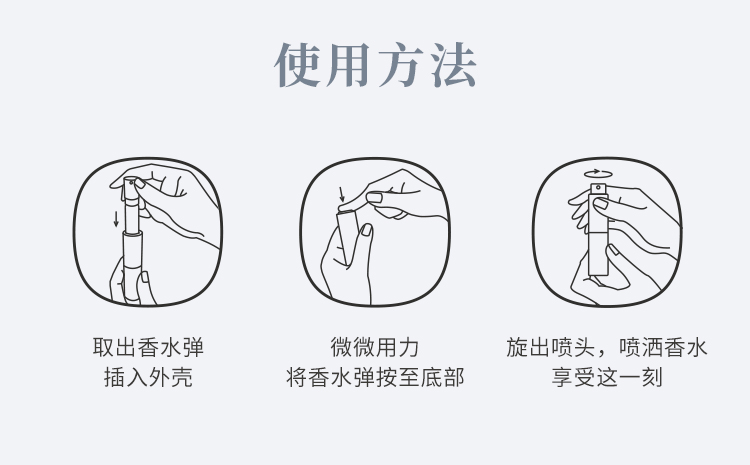 使用方法

取出香水弹
插入外壳

微微用力
将香水弹按至底部

旋出喷头，喷洒香水
享受这一刻