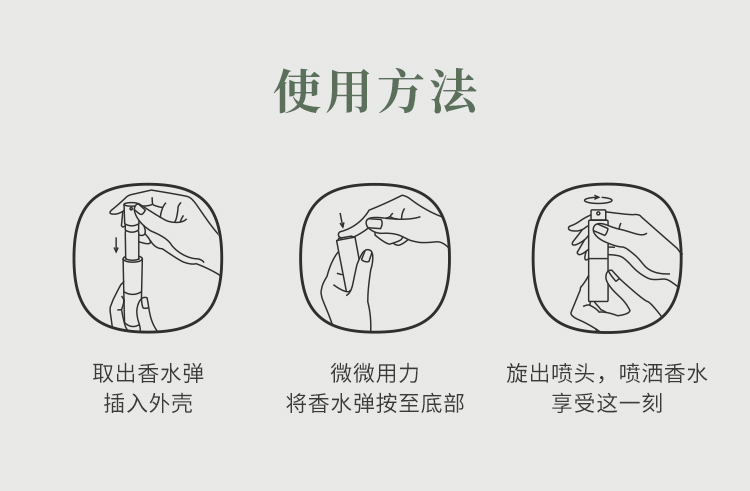 使用方法

取出香水弹
插入外壳

微微用力
将香水弹按至底部

旋出喷头，喷洒香水
享受这一刻