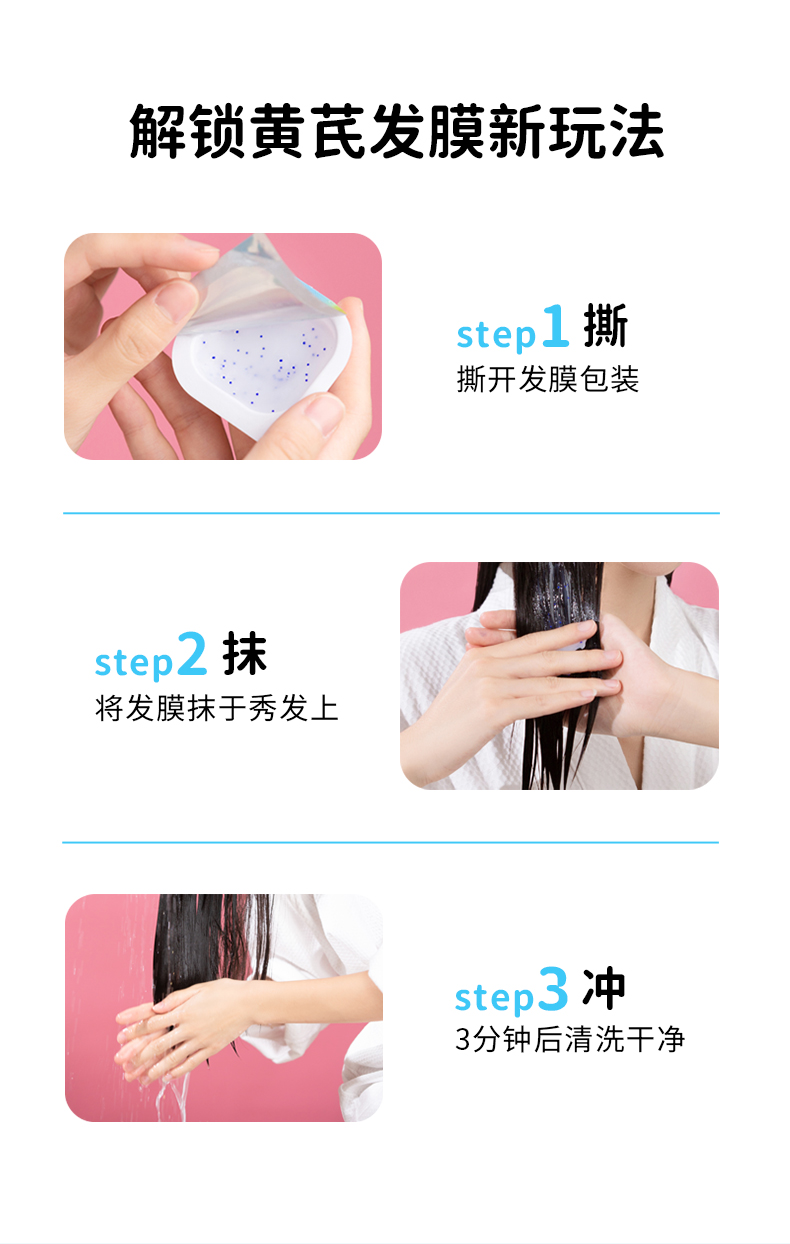 解锁黄芪发膜新玩法

step1 撕
撕开发膜包装

step2 抹
将发膜抹于秀发上

step3 冲
3分钟后清洗干净