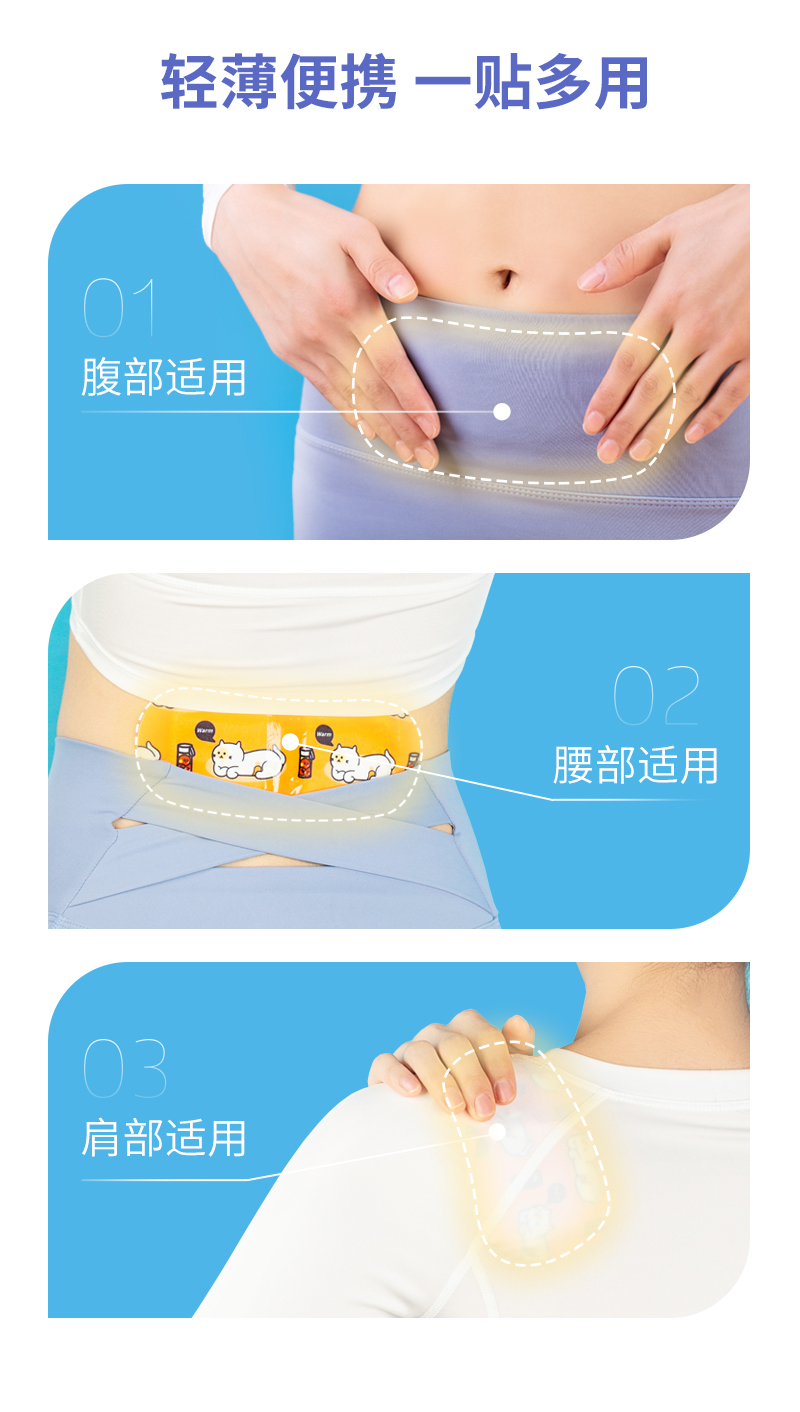 轻薄便携 一贴多用

01
腹部适用

02
腰部适用

Warm
Warm

03
肩部适用