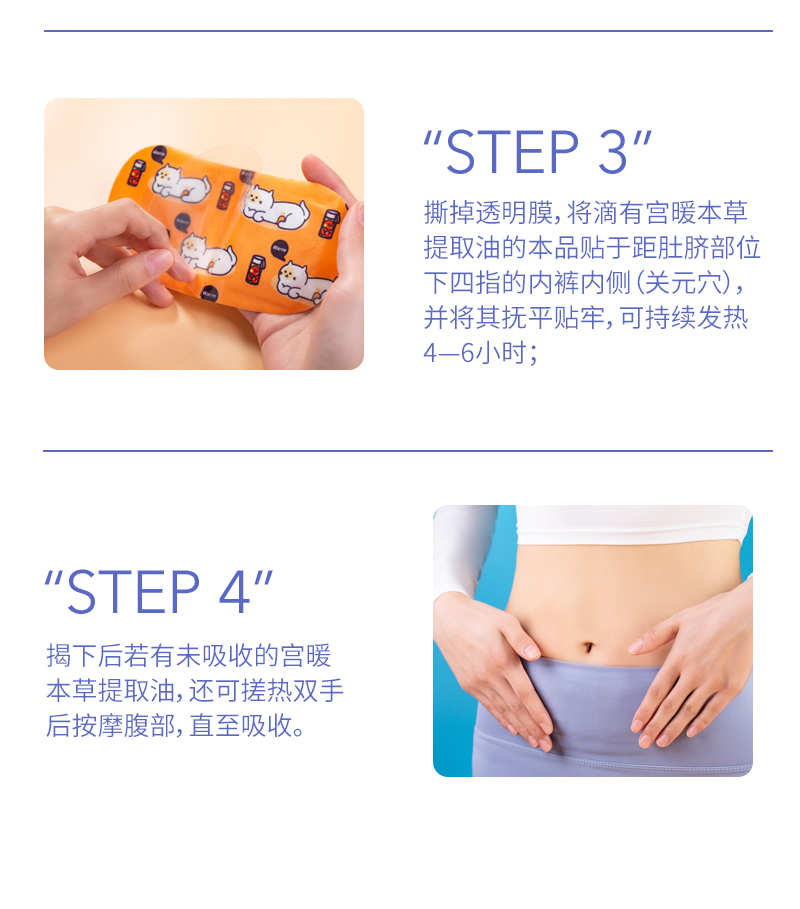 “STEP 3”

撕掉透明膜，将滴有宫暖本草提取油的本品贴于距肚脐部位下四指的内裤内侧（关元穴），并将其抚平贴牢，可持续发热4—6小时；

“STEP 4”

揭下后若有未吸收的宫暖本草提取油，还可搓热双手后按摩腹部，直至吸收。