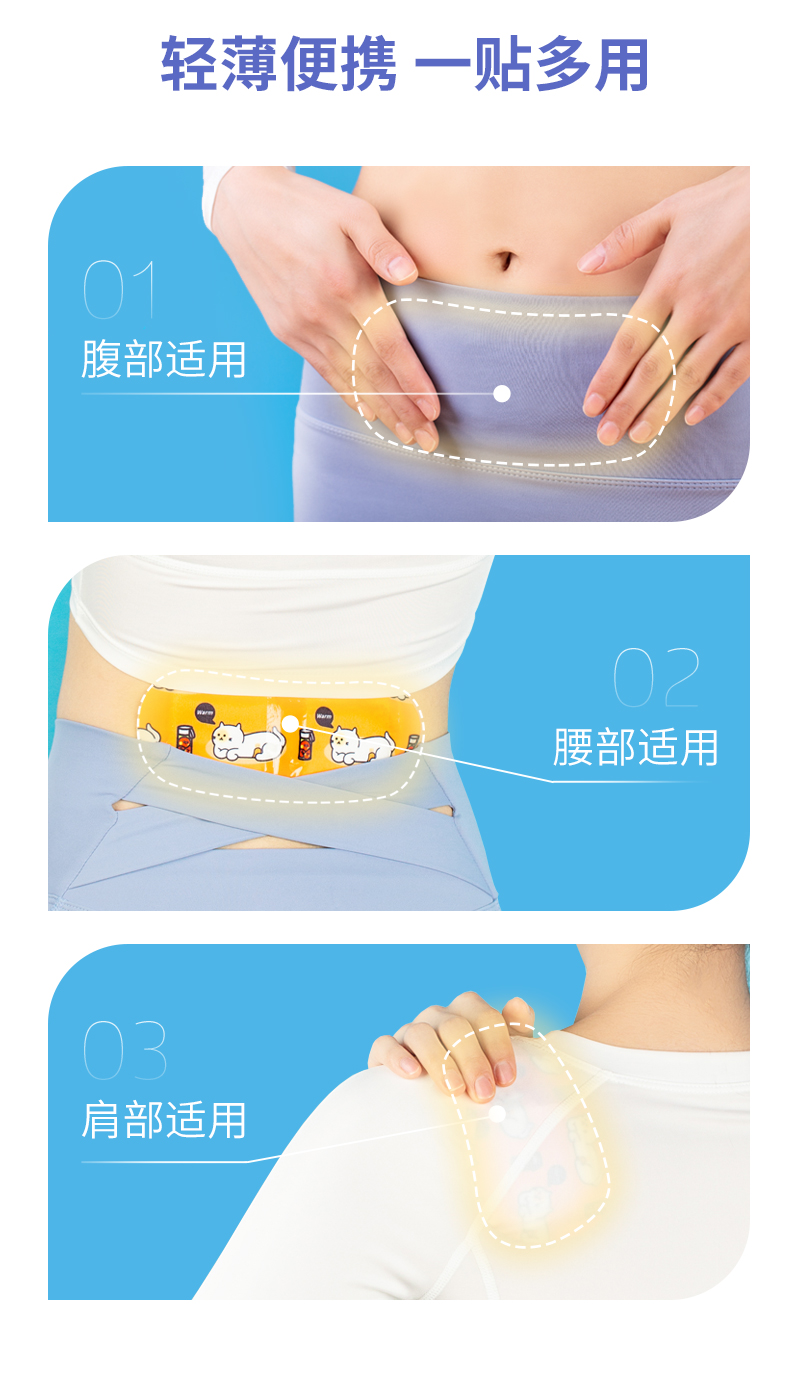 轻薄便携 一贴多用

01
腹部适用

Warm
Warm

02
腰部适用

03
肩部适用