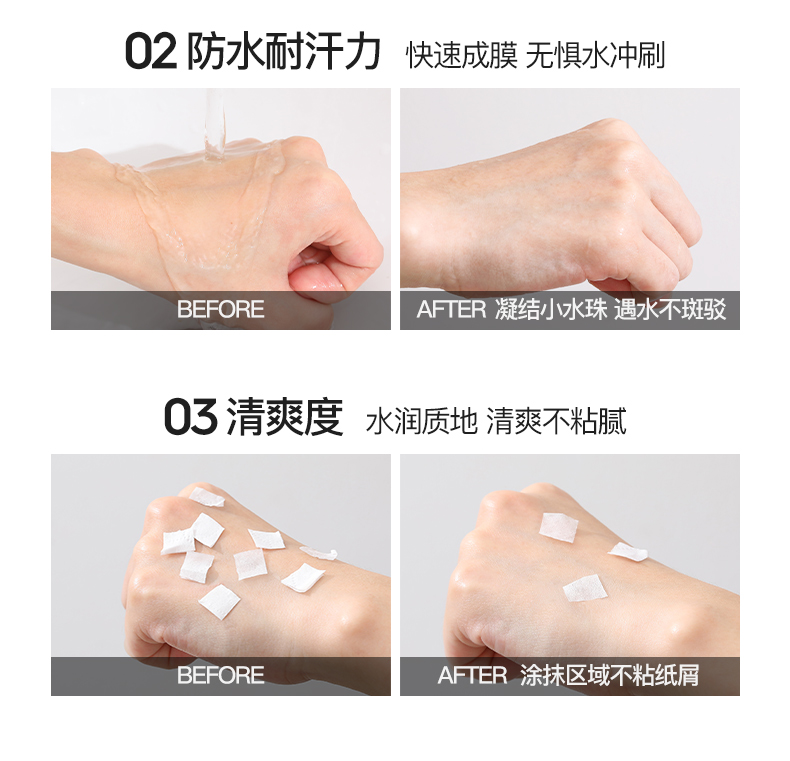 02 防水耐汗力 快速成膜 无惧水冲刷

BEFORE

AFTER 凝结小水珠 遇水不斑驳

03 清爽度 水润质地 清爽不粘腻

BEFORE

AFTER 涂抹区域不粘纸屑