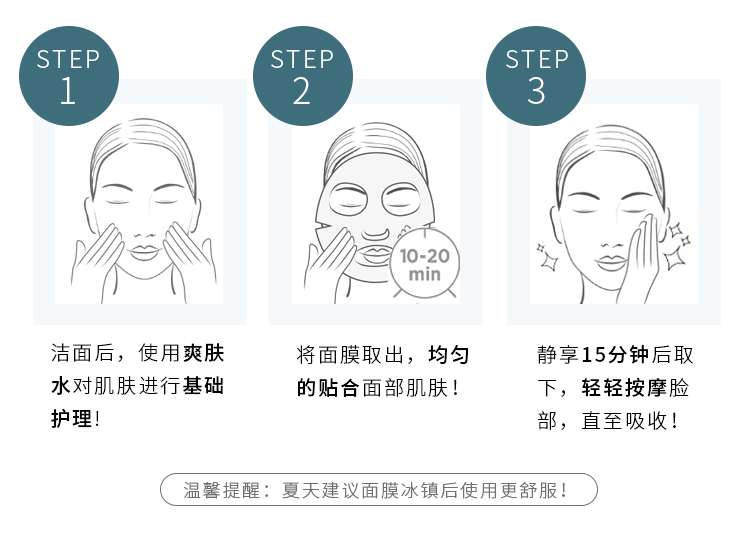 STEP
1

洁面后，使用爽肤水对肌肤进行基础护理！

STEP
2

10-20
min

将面膜取出，均匀的贴合面部肌肤！

STEP
3

静享15分钟后取下，轻轻按摩脸部，直至吸收！

温馨提醒：夏天建议面膜冰镇后使用更舒服！