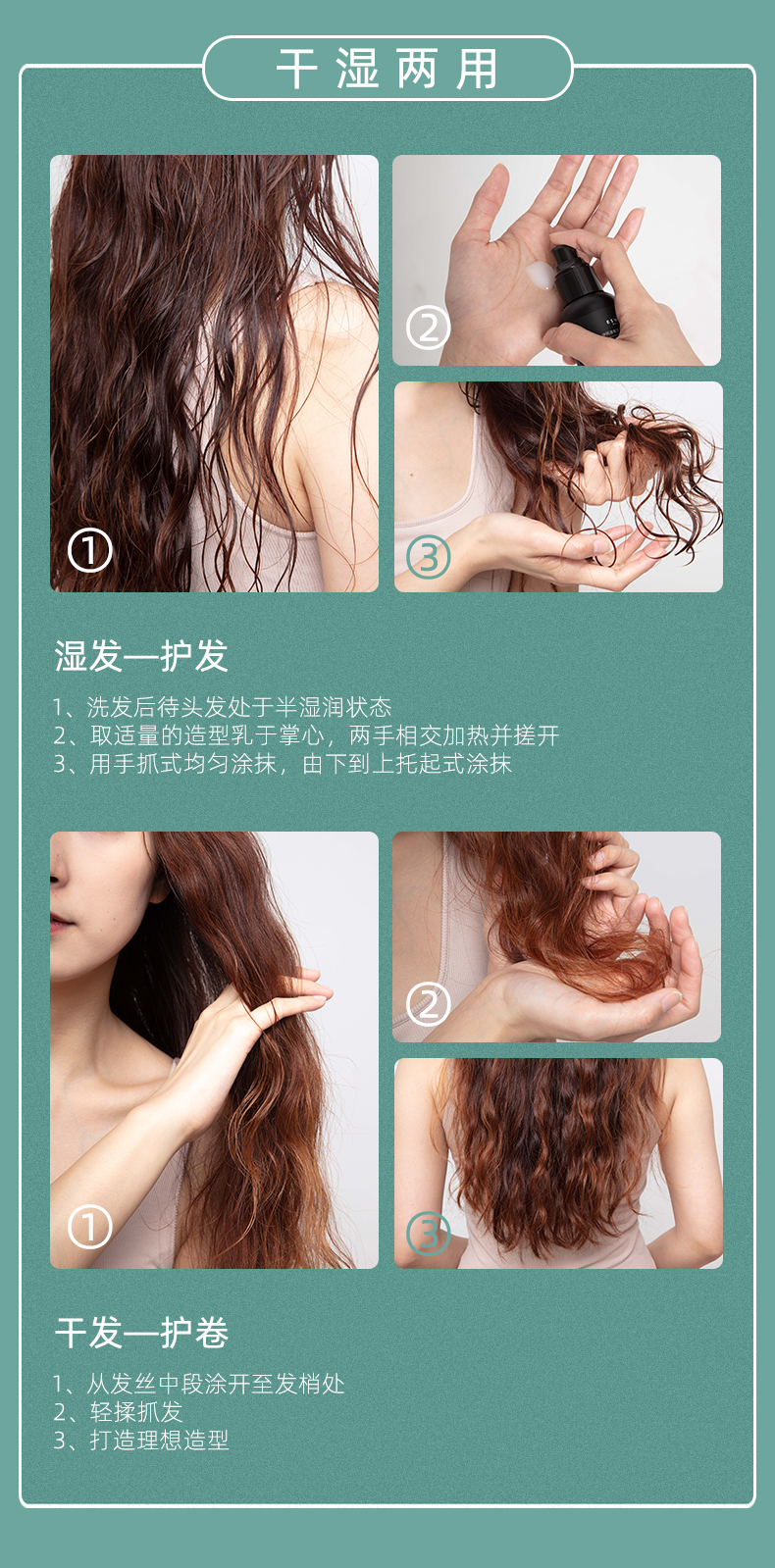 干湿两用

①

②

③

湿发—护发

1、洗发后待头发处于半湿润状态
2、取适量的造型乳于掌心，两手相交加热并搓开
3、用手抓式均匀涂抹，由下到上托起式涂抹

①

②

③

干发—护卷

1、从发丝中段涂开至发梢处
2、轻揉抓发
3、打造理想造型