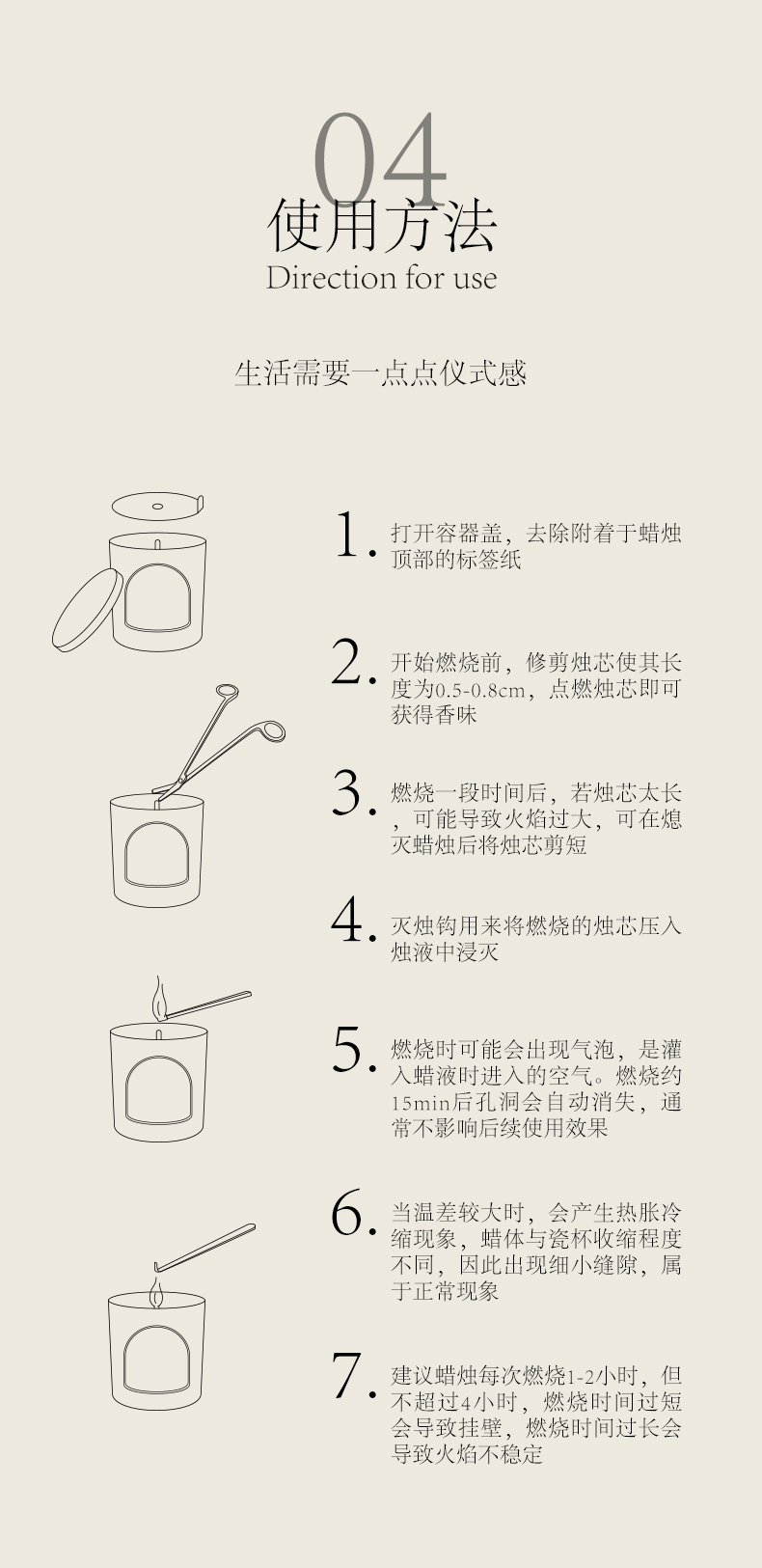 04

使用方法

Direction for use

生活需要一点点仪式感

1. 打开容器盖，去除附着于蜡烛顶部的标签纸

2. 开始燃烧前，修剪烛芯使其长度为0.5-0.8cm，点燃烛芯即可获得香味

3. 燃烧一段时间后，若烛芯太长，可能导致火焰过大，可在熄灭蜡烛后将烛芯剪短

4. 灭烛钩用来将燃烧的烛芯压入烛液中浸灭

5. 燃烧时可能会出现气泡，是灌入蜡液时进入的空气。燃烧约15min后孔洞会自动消失，通常不影响后续使用效果

6. 当温差较大时，会产生热胀冷缩现象，蜡体与瓷杯收缩程度不同，因此出现细小缝隙，属于正常现象

7. 建议蜡烛每次燃烧1-2小时，但不超过4小时，燃烧时间过短会导致挂壁，燃烧时间过长会导致火焰不稳定