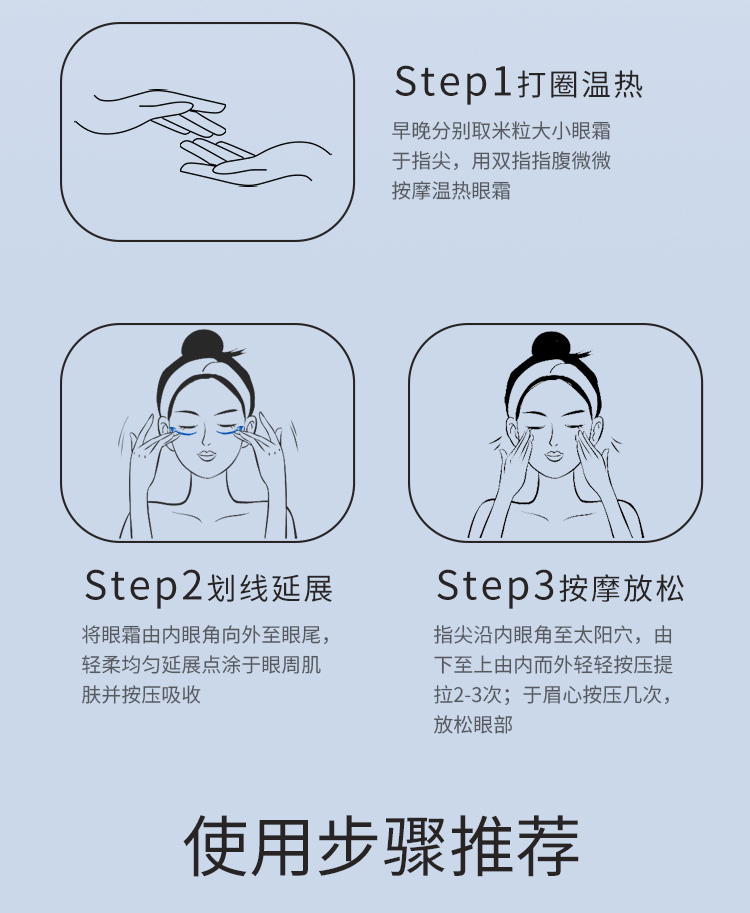 Step1打圈温热

早晚分别取米粒大小眼霜于指尖，用双指指腹微微按摩温热眼霜

Step2划线延展

将眼霜由内眼角向外至眼尾，轻柔均匀延展点涂于眼周肌肤并按压吸收

Step3按摩放松

指尖沿内眼角至太阳穴，由下至上由内而外轻轻按压提拉2-3次；于眉心按压几次，放松眼部

使用步骤推荐