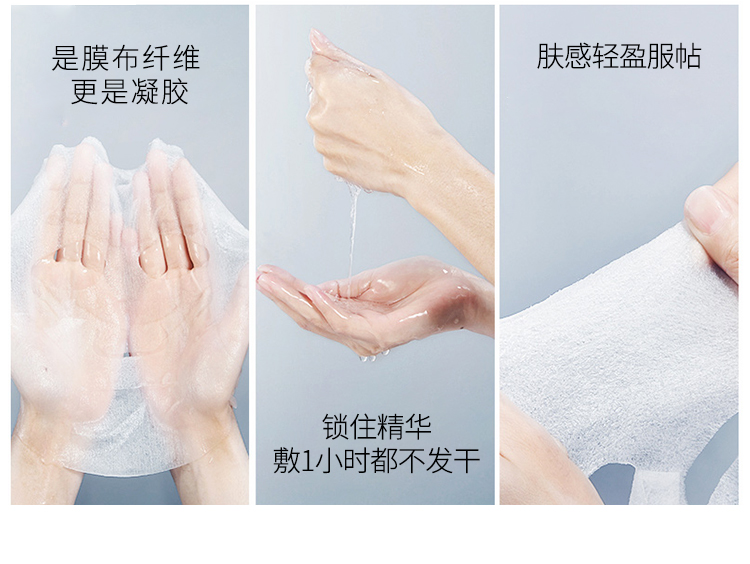 是膜布纤维
更是凝胶

锁住精华
敷1小时都不发干

肤感轻盈服帖