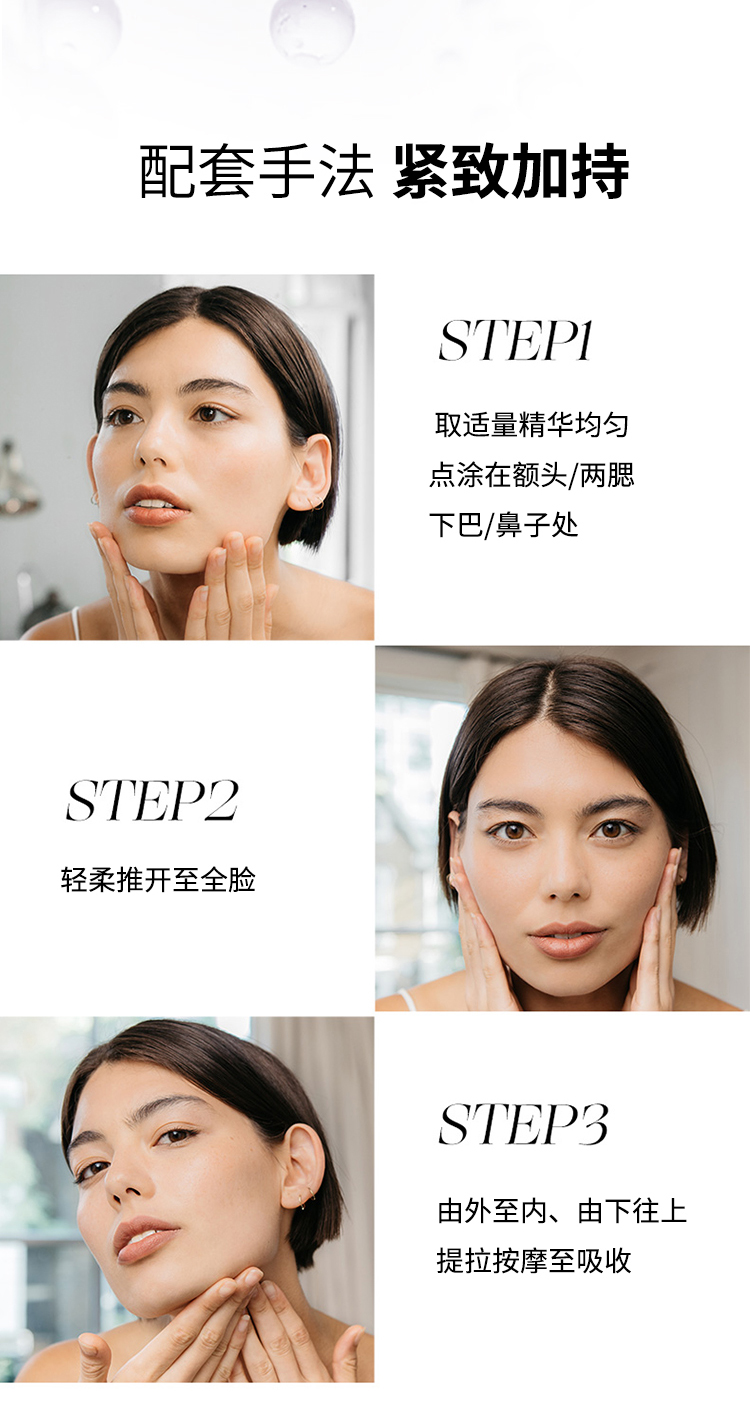 配套手法 紧致加持

STEP1

取适量精华均匀点涂在额头/两腮下巴/鼻子处

STEP2

轻柔推开至全脸

STEP3

由外至内、由下往上提拉按摩至吸收